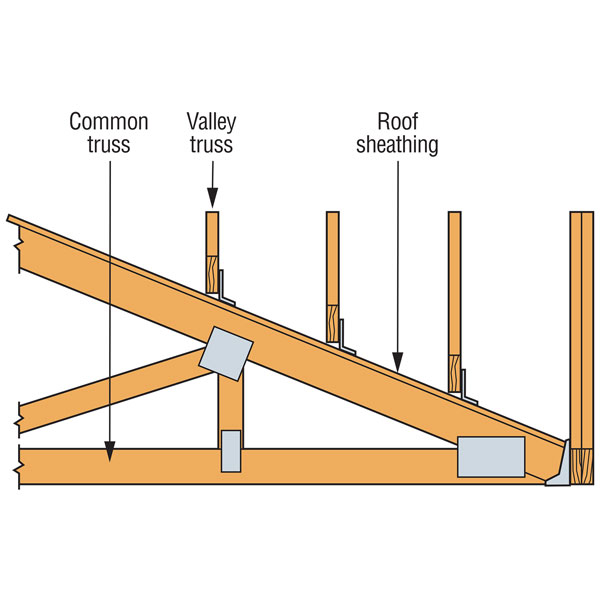 Common truss

Valley truss

Roof sheathing