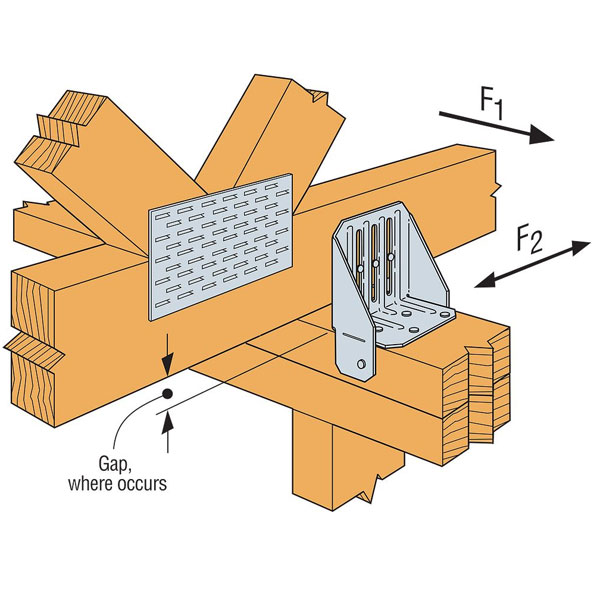 $F_1$

$F_2$

Gap, where occurs