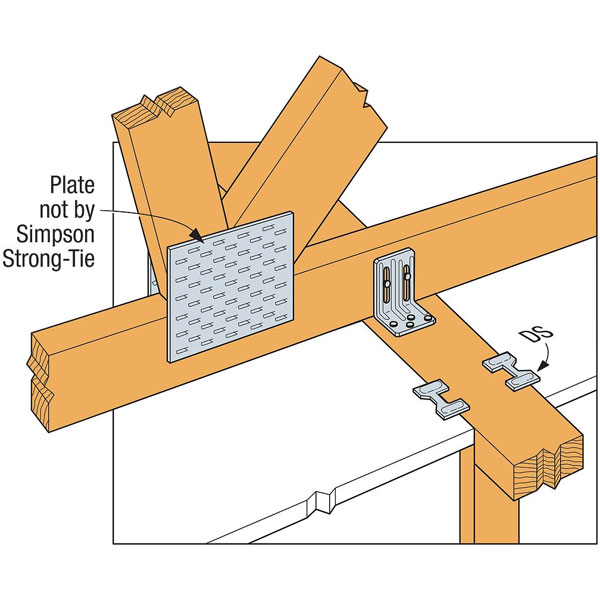 Plate not by Simpson Strong-Tie

DS