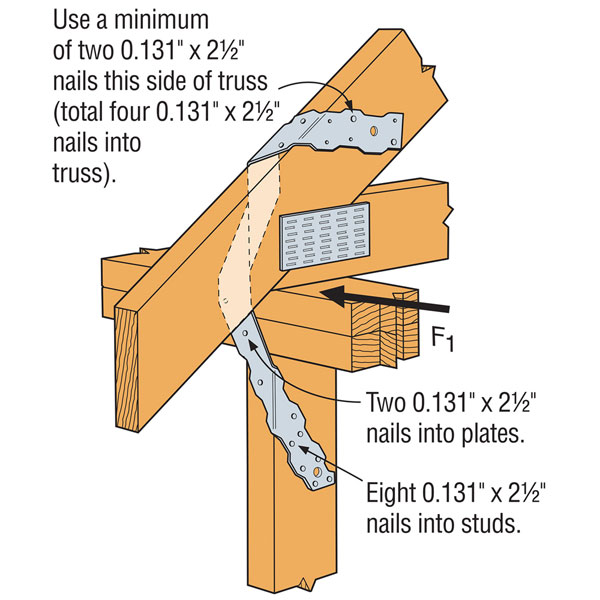 Use a minimum of two 0.131" x 2½" nails this side of truss (total four 0.131" x 2½" nails into truss).

$F_1$

Two 0.131" x 2½" nails into plates.

Eight 0.131" x 2½" nails into studs.