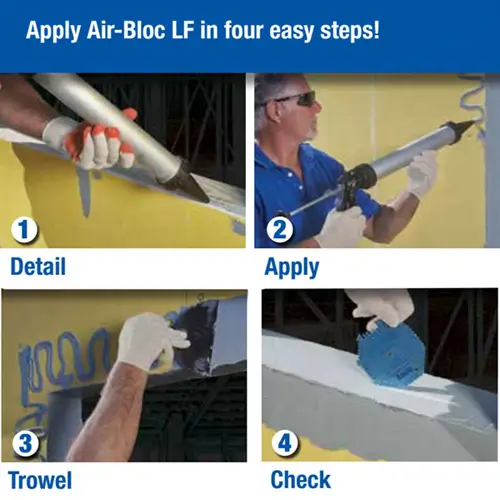 Apply Air-Bloc LF in four easy steps!

1
Detail

2
Apply

3
Trowel

4
Check